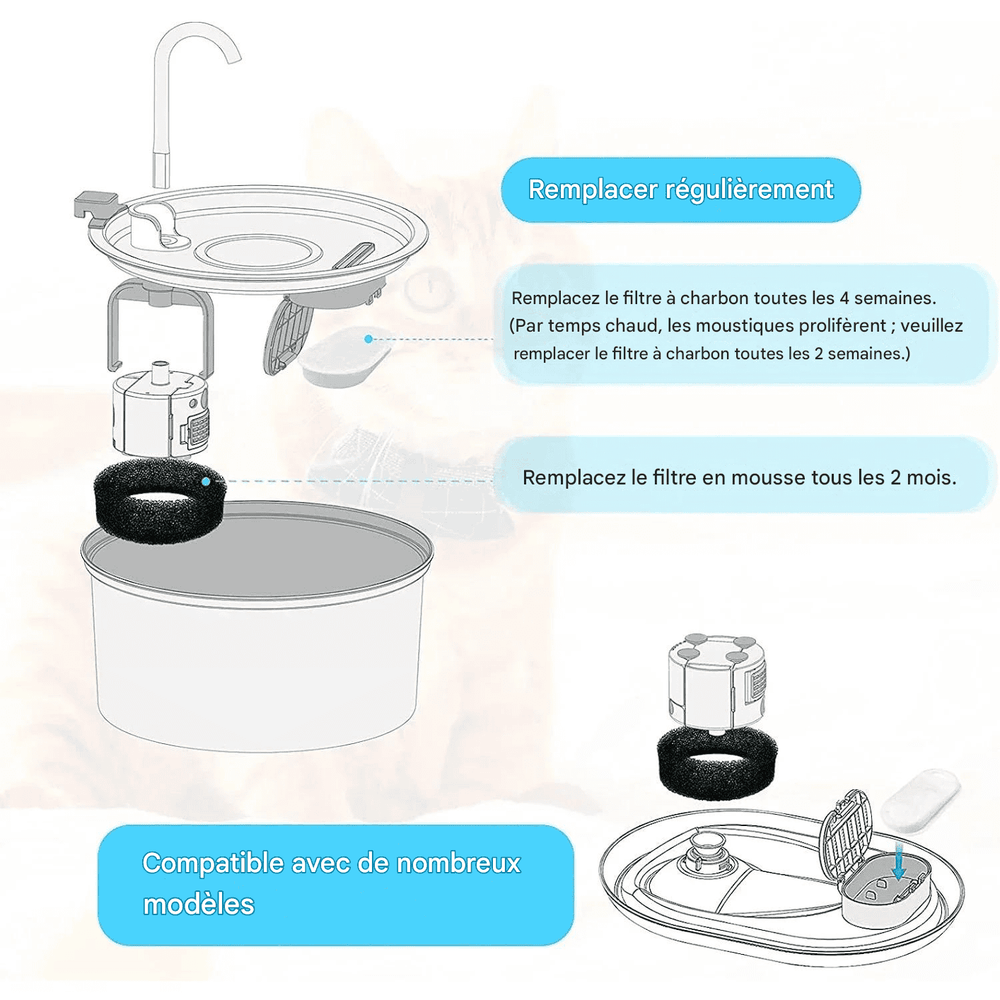 Remplacer régulièrement

Remplacez le filtre à charbon toutes les 4 semaines. (Par temps chaud, les moustiques prolifèrent ; veuillez remplacer le filtre à charbon toutes les 2 semaines.)

Remplacez le filtre en mousse tous les 2 mois.

Compatible avec de nombreux modèles