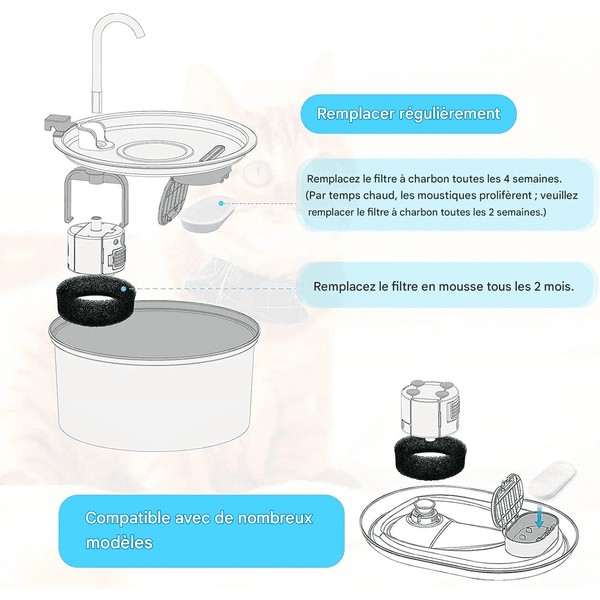 Remplacer régulièrement

Remplacez le filtre à charbon toutes les 4 semaines. (Par temps chaud, les moustiques prolifèrent ; veuillez remplacer le filtre à charbon toutes les 2 semaines.)

Remplacez le filtre en mousse tous les 2 mois.

Compatible avec de nombreux modèles