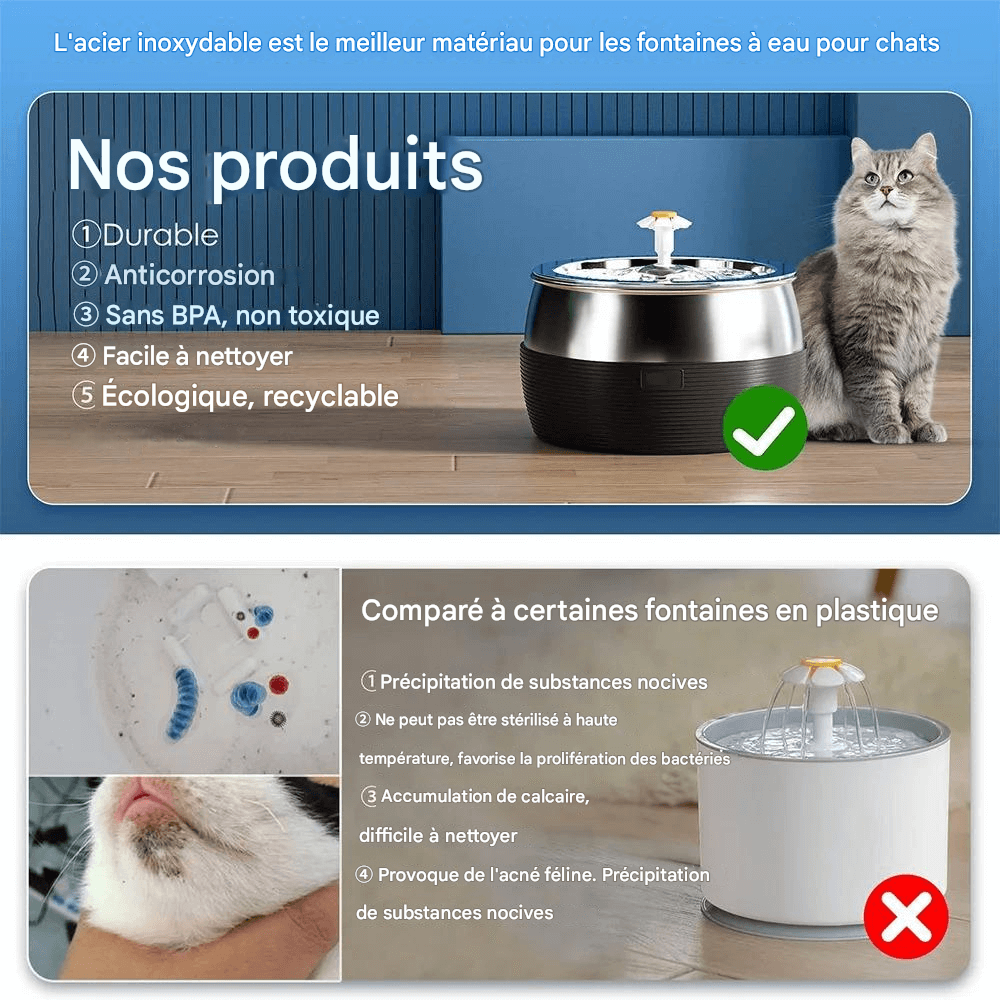 L'acier inoxydable est le meilleur matériau pour les fontaines à eau pour chats

Nos produits

①Durable
② Anticorrosion
③ Sans BPA, non toxique
④ Facile à nettoyer
⑤ Écologique, recyclable

Comparé à certaines fontaines en plastique

① Précipitation de substances nocives
② Ne peut pas être stérilisé à haute température, favorise la prolifération des bactéries
③ Accumulation de calcaire, difficile à nettoyer
④ Provoque de l'acné féline. Précipitation de substances nocives