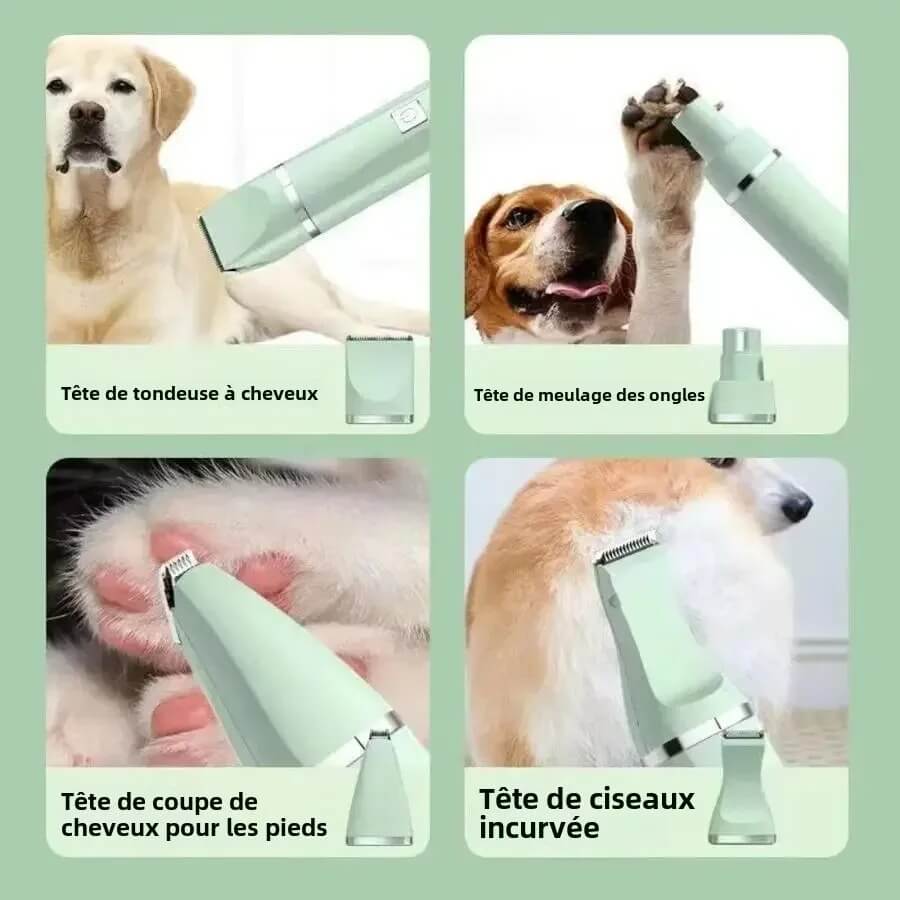 Tête de tondeuse à cheveux

Tête de meulage des ongles

Tête de coupe de cheveux pour les pieds

Tête de ciseaux incurvée